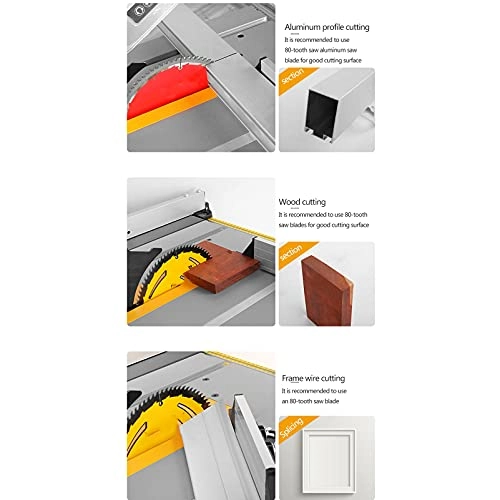 Aluminum profile cutting
It is recommended to use 80-tooth saw aluminum saw blade for good cutting surface

section

Wood cutting
It is recommended to use 80-tooth saw blades for good cutting surface

section

Frame wire cutting
It is recommended to use an 80-tooth saw blade

Splicing