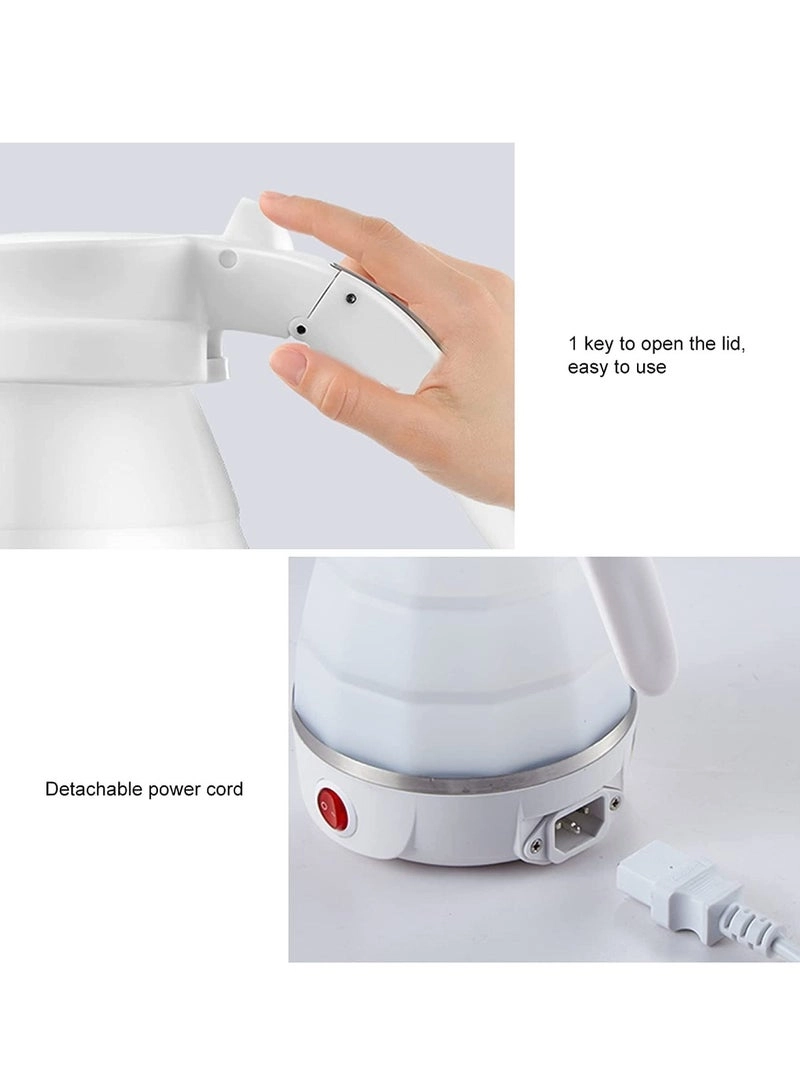 1 key to open the lid, easy to use

Detachable power cord