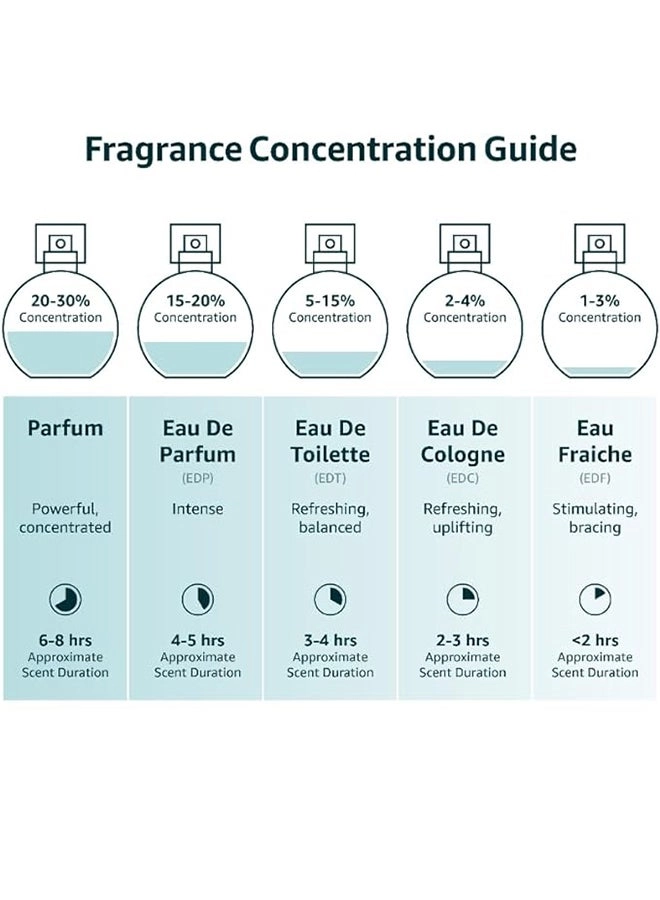 Fragrance Concentration Guide

20-30% Concentration

15-20% Concentration

5-15% Concentration

2-4% Concentration

1-3% Concentration

Parfum

Powerful, concentrated

6-8 hrs Approximate Scent Duration

Eau De Parfum (EDP)

Intense

4-5 hrs Approximate Scent Duration

Eau De Toilette (EDT)

Refreshing, balanced

3-4 hrs Approximate Scent Duration

Eau De Cologne (EDC)

Refreshing, uplifting

2-3 hrs Approximate Scent Duration

Eau Fraiche (EDF)

Stimulating, bracing

<2 hrs Approximate Scent Duration