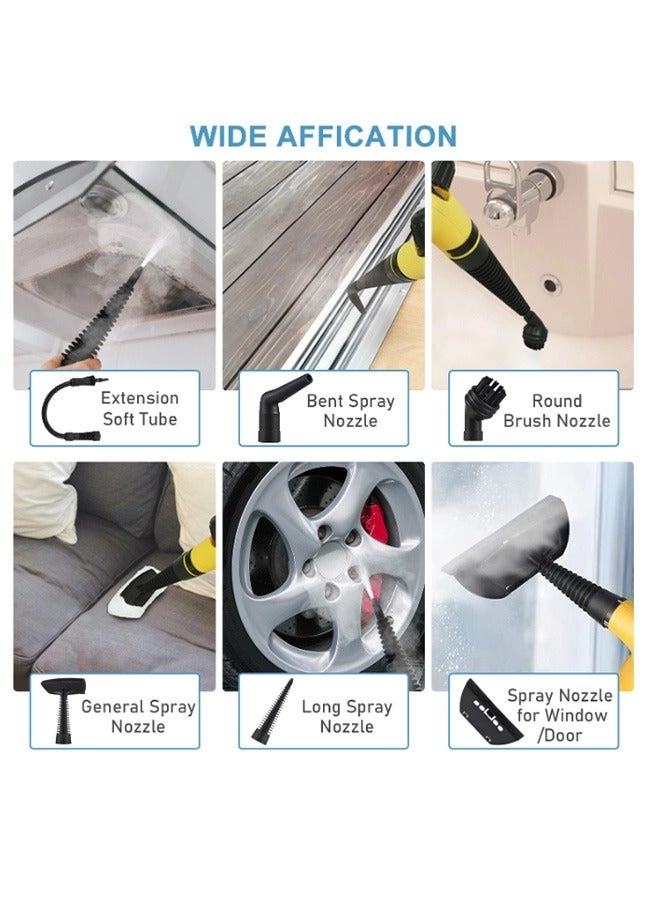 WIDE AFFICATION

Extension Soft Tube

Bent Spray Nozzle

Round Brush Nozzle

General Spray Nozzle

Long Spray Nozzle

Spray Nozzle for Window /Door