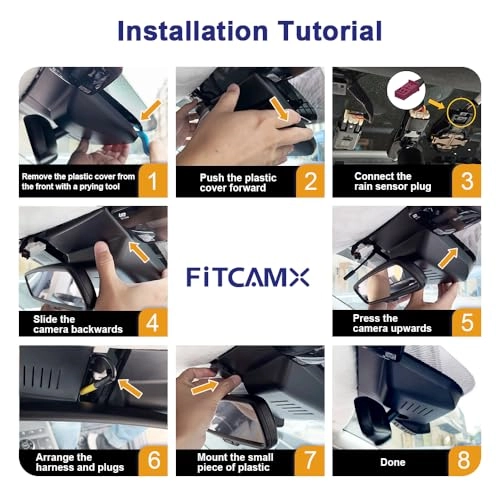 Installation Tutorial

Remove the plastic cover from the front with a prying tool 1

Push the plastic cover forward 2

Connect the rain sensor plug 3

Slide the camera backwards 4

FITCAMX

Press the camera upwards 5

Arrange the harness and plugs 6

Mount the small piece of plastic 7

Done 8