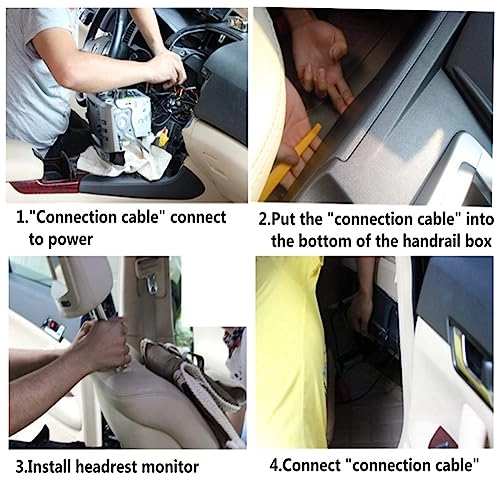 1."Connection cable" connect to power

2.Put the "connection cable" into the bottom of the handrail box

3.Install headrest monitor

4.Connect "connection cable"