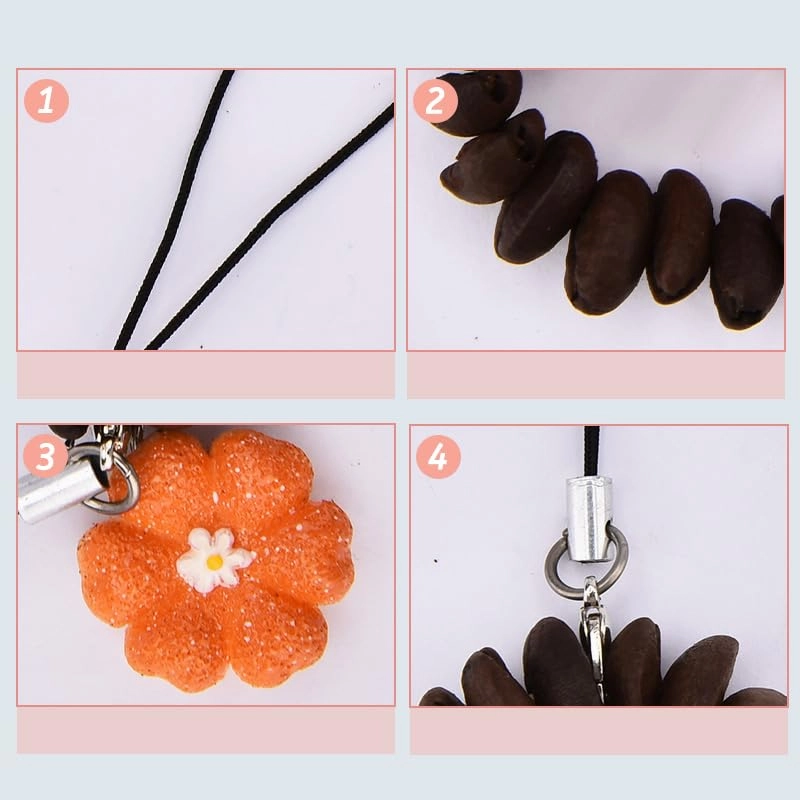 1

2

3

4