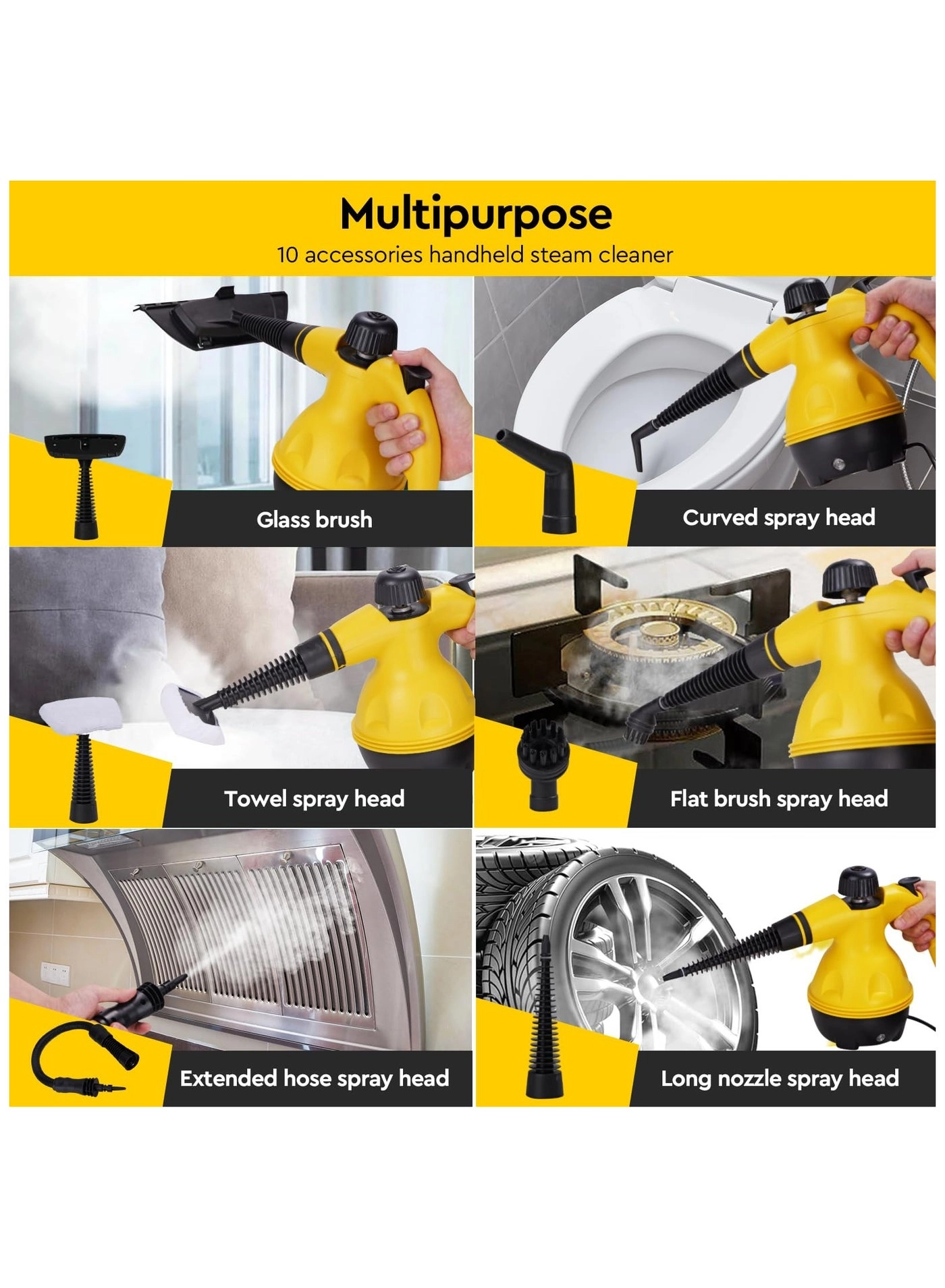 Multipurpose
10 accessories handheld steam cleaner

Glass brush

Curved spray head

Towel spray head

Flat brush spray head

Extended hose spray head

Long nozzle spray head