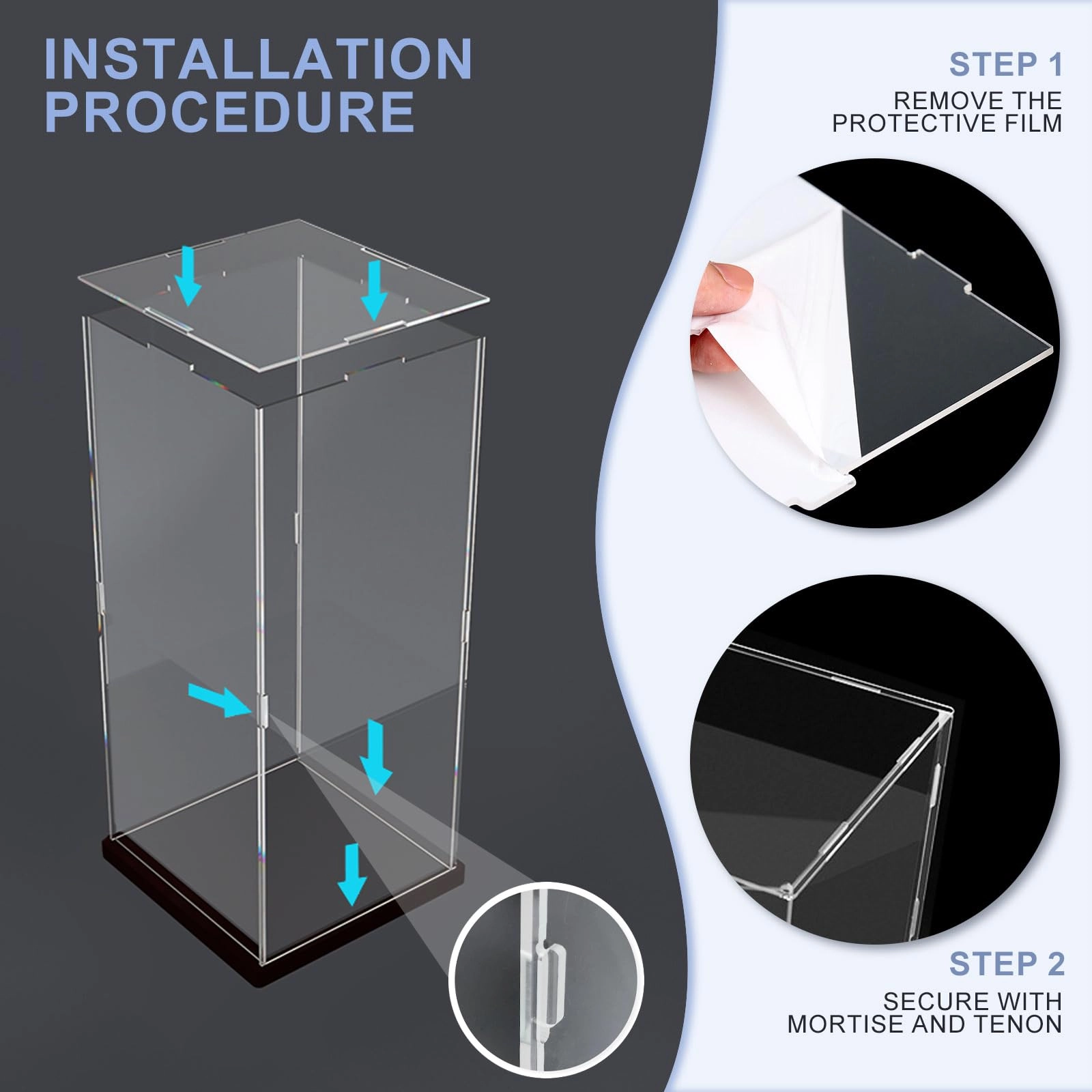 INSTALLATION PROCEDURE

STEP 1
REMOVE THE PROTECTIVE FILM

STEP 2
SECURE WITH MORTISE AND TENON