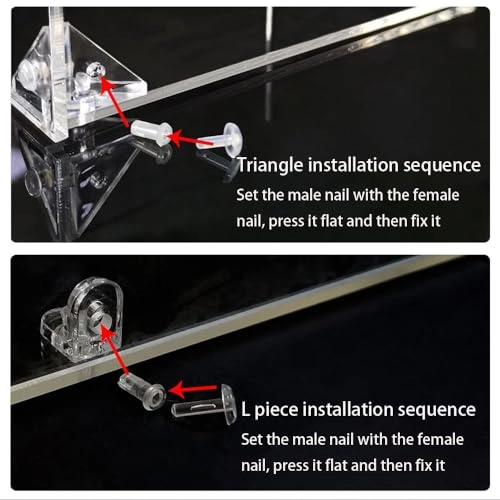 Triangle installation sequence

Set the male nail with the female nail, press it flat and then fix it

L piece installation sequence

Set the male nail with the female nail, press it flat and then fix it