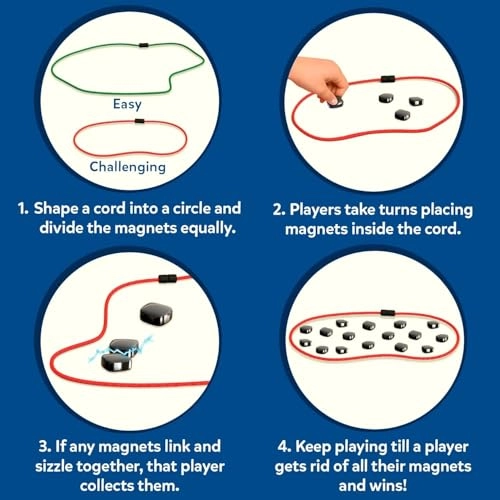 Easy

Challenging

1. Shape a cord into a circle and divide the magnets equally.

2. Players take turns placing magnets inside the cord.

3. If any magnets link and sizzle together, that player collects them.

4. Keep playing till a player gets rid of all their magnets and wins!