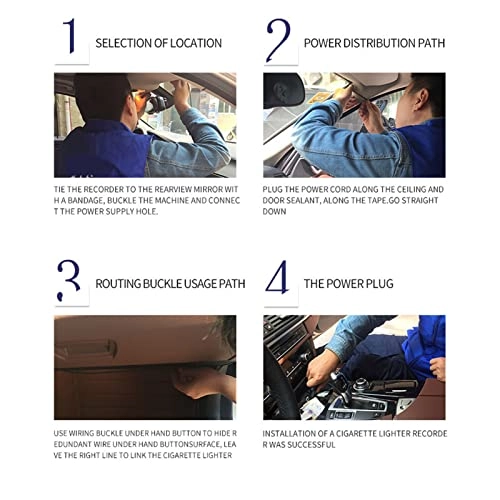 1 SELECTION OF LOCATION

TIE THE RECORDER TO THE REARVIEW MIRROR WIT H A BANDAGE, BUCKLE THE MACHINE AND CONNEC T THE POWER SUPPLY HOLE.

2 POWER DISTRIBUTION PATH

PLUG THE POWER CORD ALONG THE CEILING AND DOOR SEALANT, ALONG THE TAPE.GO STRAIGHT DOWN

3 ROUTING BUCKLE USAGE PATH

USE WIRING BUCKLE UNDER HAND BUTTON TO HIDE R EDUNDANT WIRE UNDER HAND BUTTONSURFACE, LEA VE THE RIGHT LINE TO LINK THE CIGARETTE LIGHTER

4 THE POWER PLUG

INSTALLATION OF A CIGARETTE LIGHTER RECORDE R WAS SUCCESSFUL