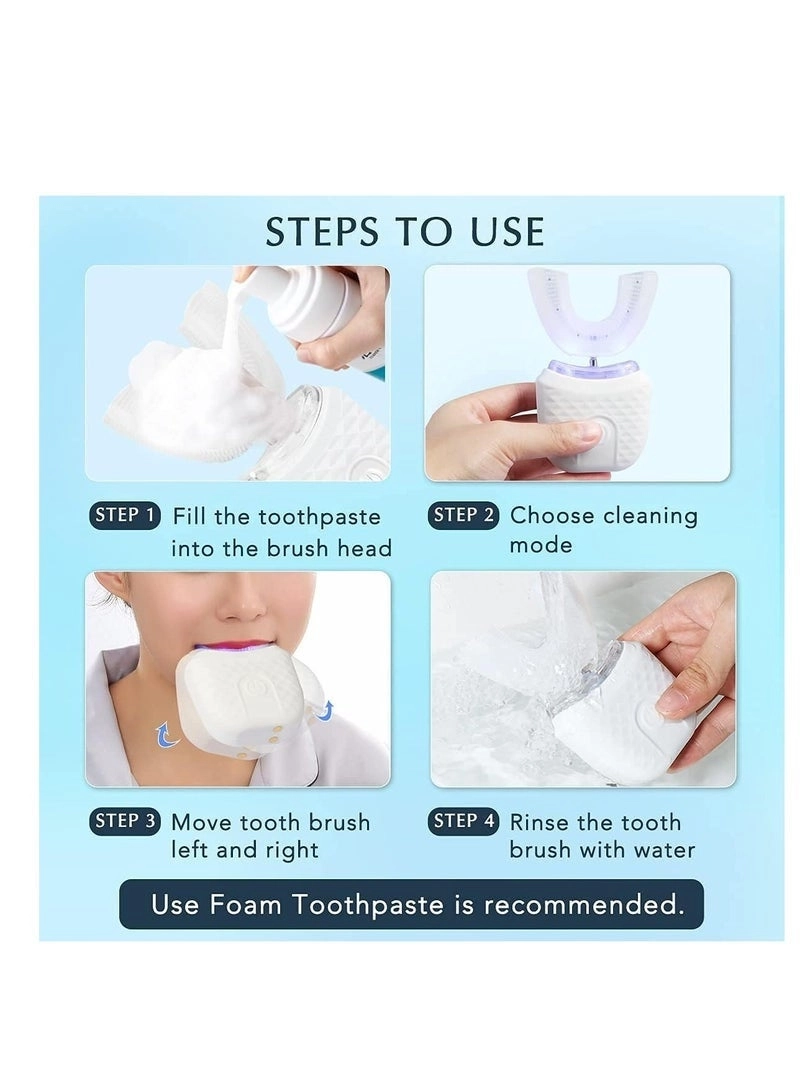 STEPS TO USE

STEP 1 Fill the toothpaste into the brush head

STEP 2 Choose cleaning mode

STEP 3 Move tooth brush left and right

STEP 4 Rinse the tooth brush with water

Use Foam Toothpaste is recommended.