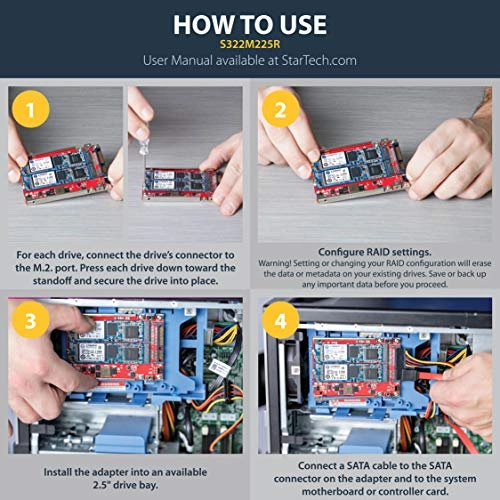 HOW TO USE
S322M225R
User Manual available at StarTech.com

1

For each drive, connect the drive's connector to the M.2. port. Press each drive down toward the standoff and secure the drive into place.

2

Configure RAID settings.
Warning! Setting or changing your RAID configuration will erase the data or metadata on your existing drives. Save or back up any important data before you proceed.

3

Install the adapter into an available 2.5" drive bay.

4

Connect a SATA cable to the SATA connector on the adapter and to the system motherboard or controller card.