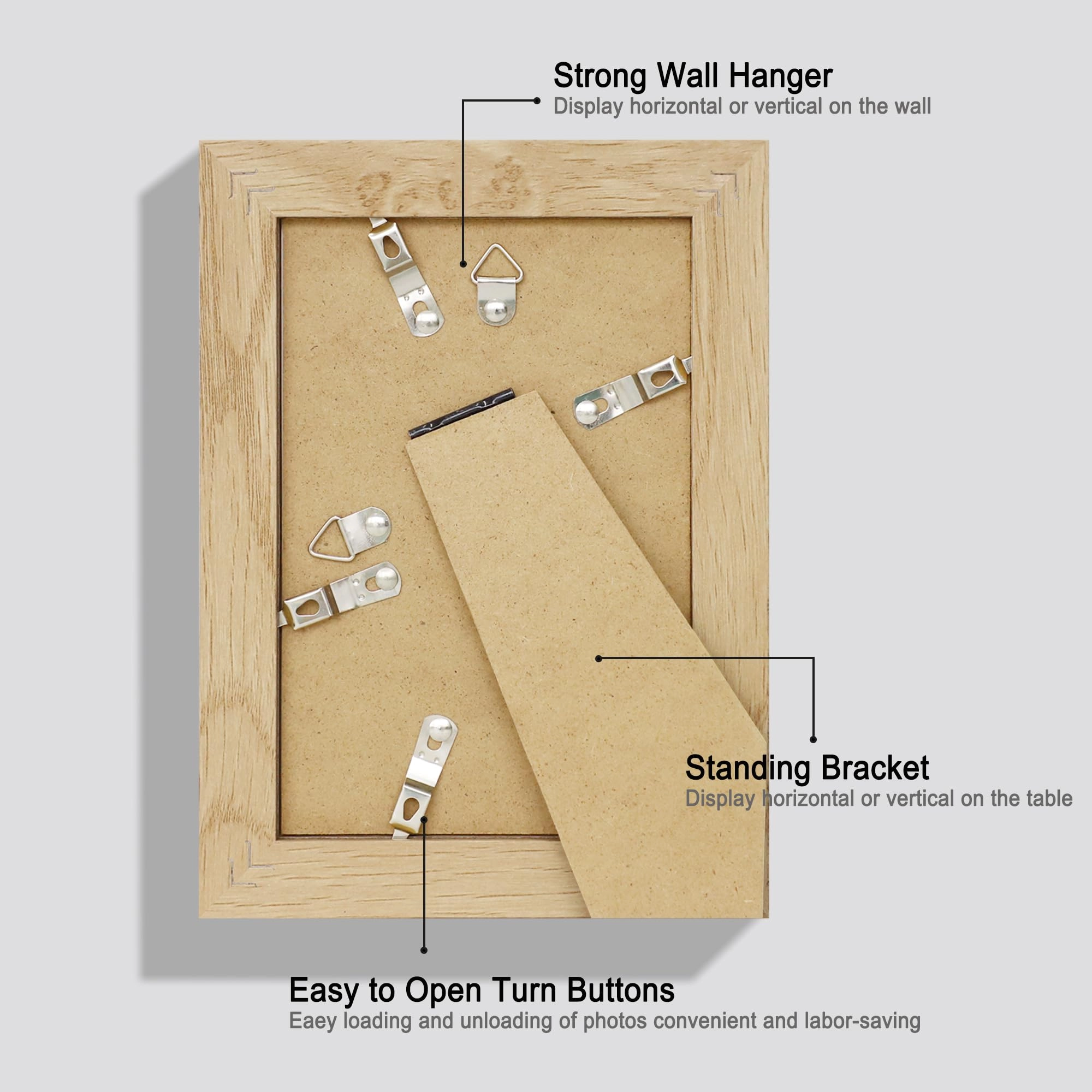 Strong Wall Hanger
Display horizontal or vertical on the wall

Standing Bracket
Display horizontal or vertical on the table

Easy to Open Turn Buttons
Eaey loading and unloading of photos convenient and labor-saving