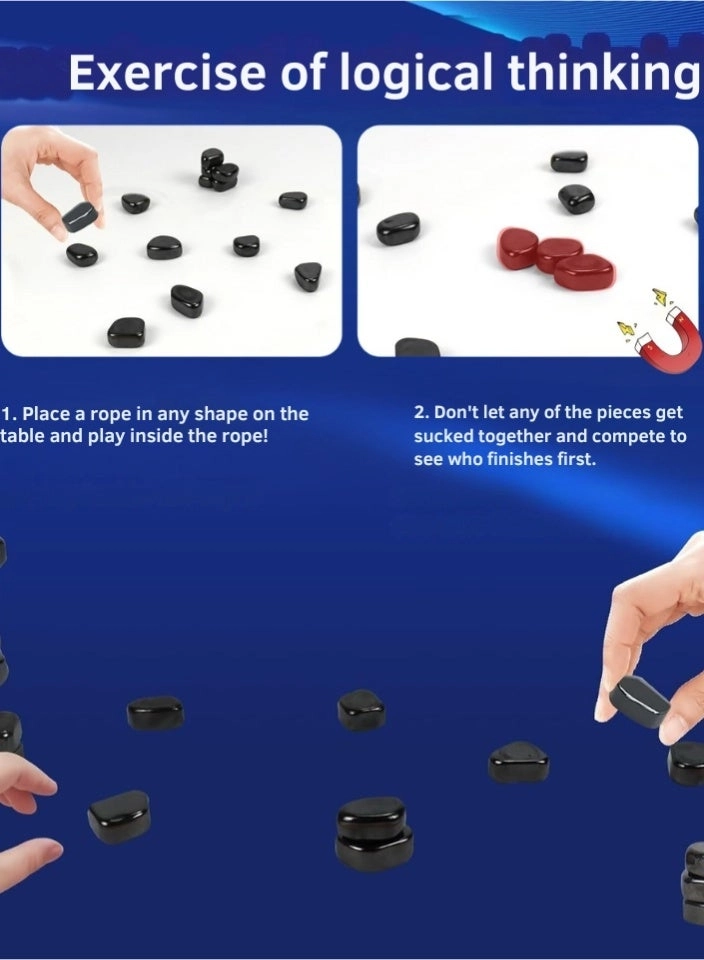 Exercise of logical thinking

1. Place a rope in any shape on the table and play inside the rope!

2. Don't let any of the pieces get sucked together and compete to see who finishes first.