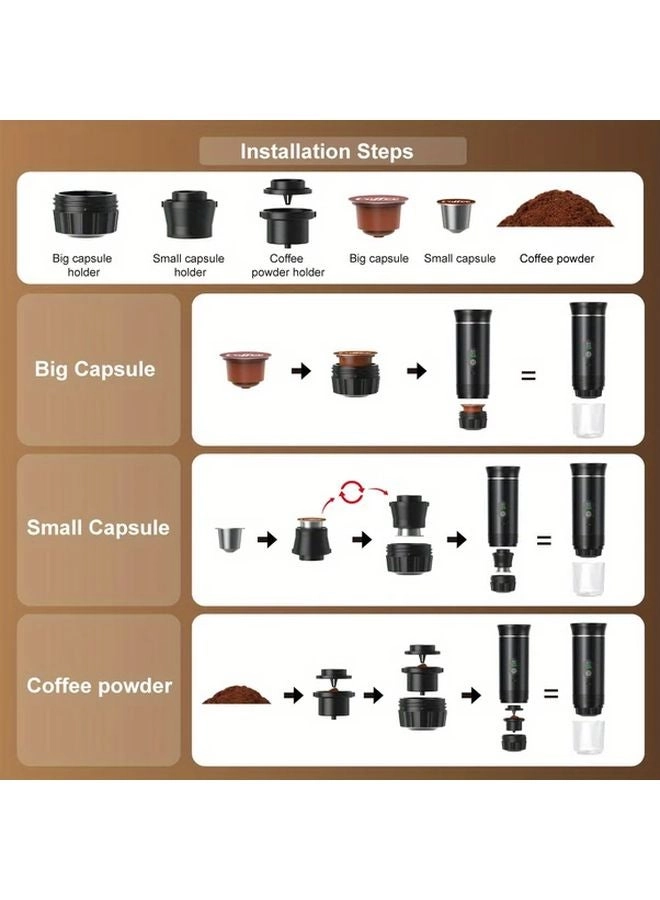 Installation Steps

Big capsule holder

Small capsule holder

Coffee powder holder

Big capsule

Small capsule

Coffee powder

Big Capsule

=

Small Capsule

=

Coffee powder

=