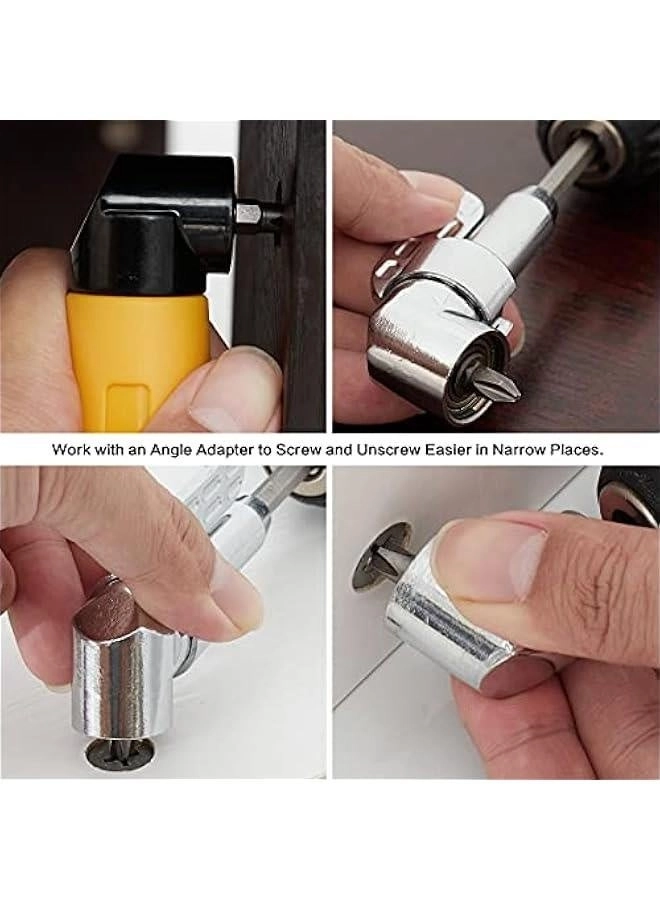 Work with an Angle Adapter to Screw and Unscrew Easier in Narrow Places.