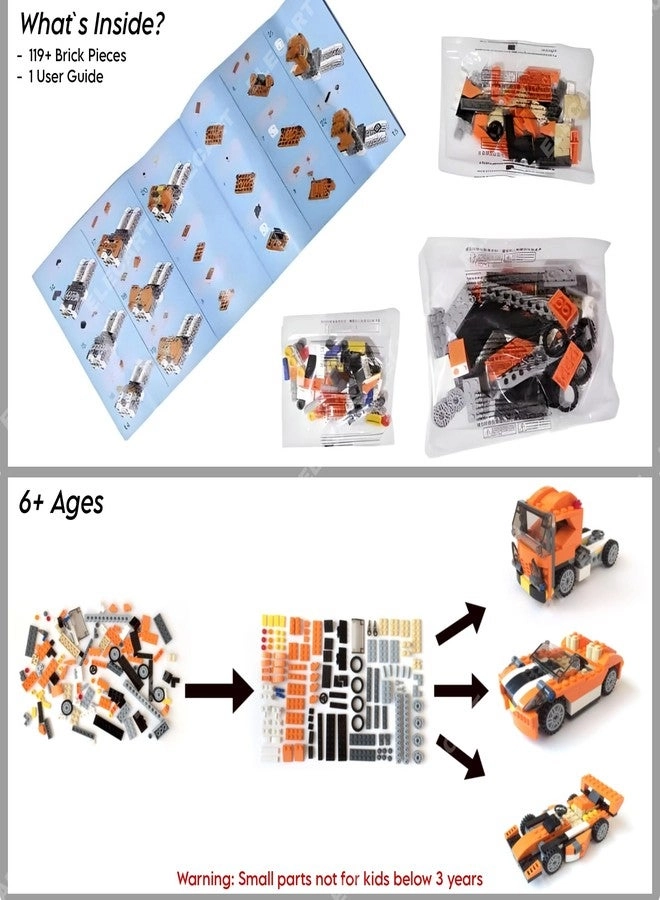 What`s Inside?
- 119+ Brick Pieces
- 1 User Guide

6+ Ages

Warning: Small parts not for kids below 3 years