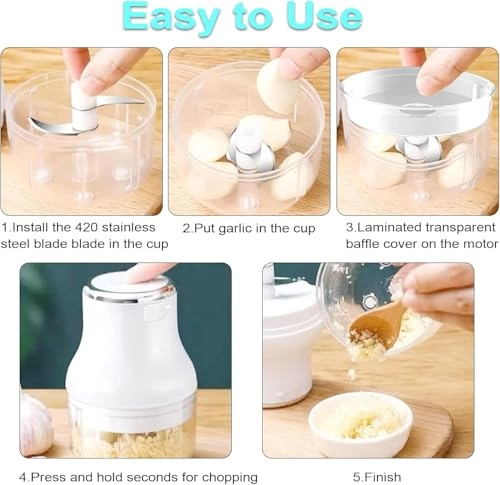 Easy to Use

1.Install the 420 stainless steel blade blade in the cup

2.Put garlic in the cup

3.Laminated transparent baffle cover on the motor

4.Press and hold seconds for chopping

5.Finish