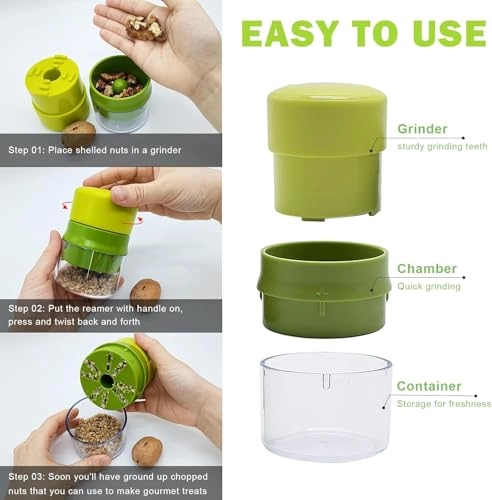 Step 01: Place shelled nuts in a grinder

Step 02: Put the reamer with handle on, press and twist back and forth

Step 03: Soon you'll have ground up chopped nuts that you can use to make gourmet treats

EASY TO USE

Grinder
sturdy grinding teeth

Chamber
Quick grinding

Container
Storage for freshness