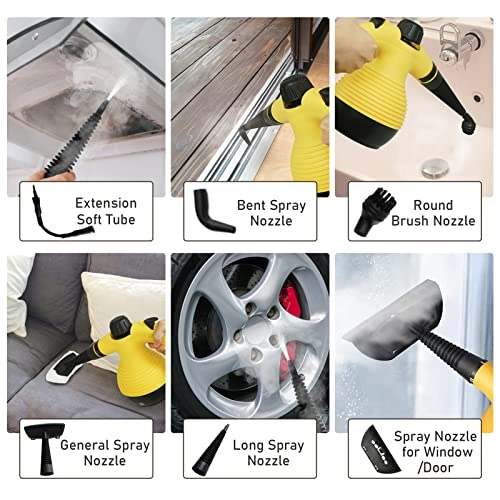 Extension Soft Tube

Bent Spray Nozzle

Round Brush Nozzle

General Spray Nozzle

Long Spray Nozzle

Spray Nozzle for Window /Door