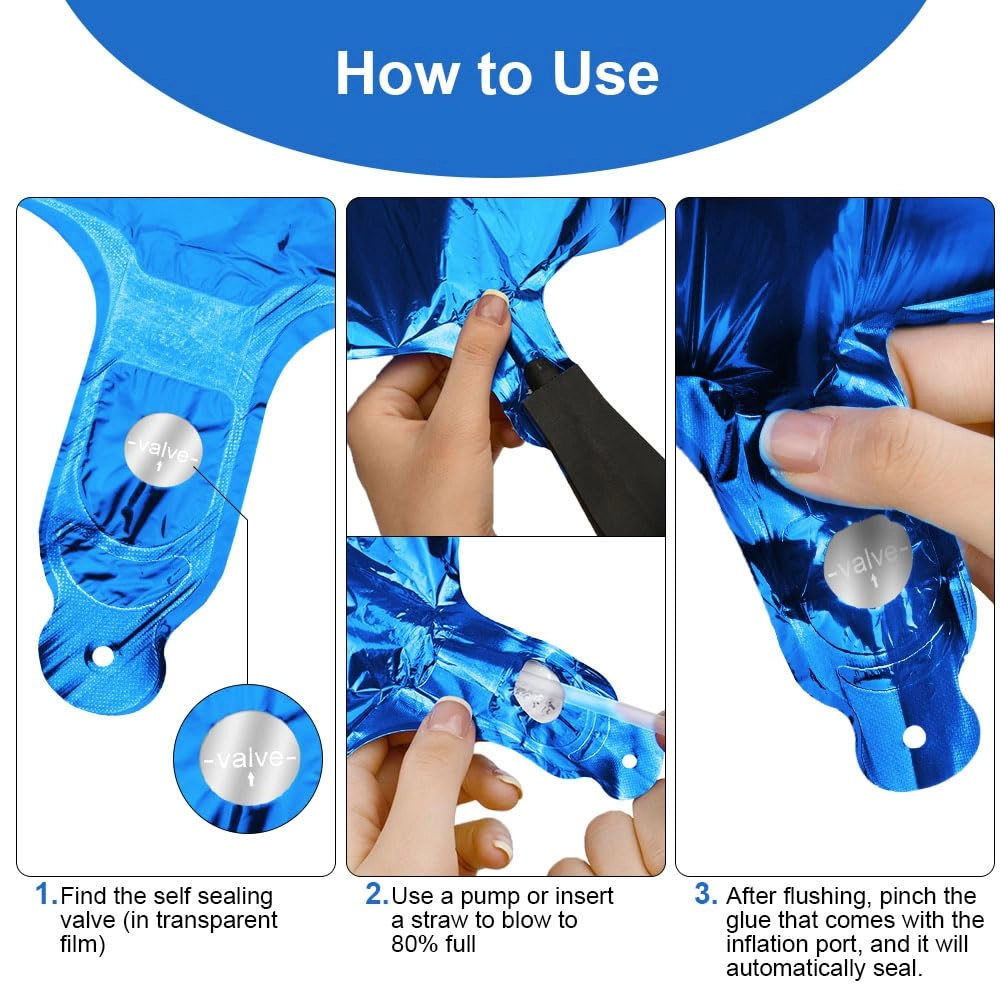 How to Use

-valve-

-valve-

-valve-

1. Find the self sealing valve (in transparent film)

2. Use a pump or insert a straw to blow to 80% full

3. After flushing, pinch the glue that comes with the inflation port, and it will automatically seal.