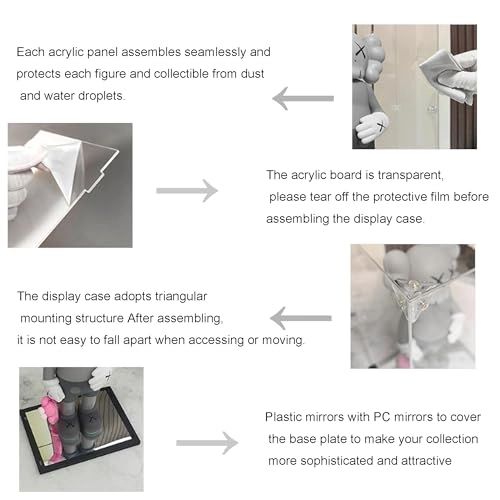 Each acrylic panel assembles seamlessly and protects each figure and collectible from dust and water droplets.

The acrylic board is transparent, please tear off the protective film before assembling the display case.

The display case adopts triangular mounting structure After assembling, it is not easy to fall apart when accessing or moving.

Plastic mirrors with PC mirrors to cover the base plate to make your collection more sophisticated and attractive