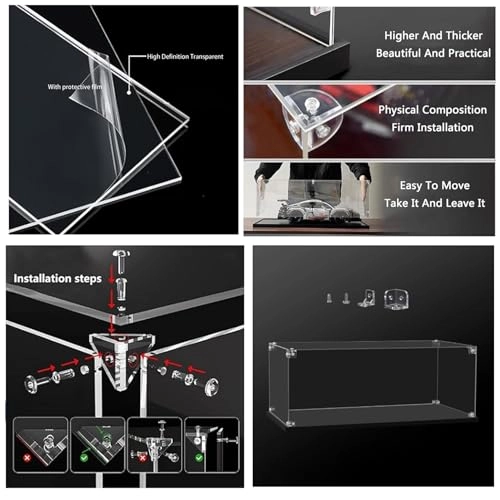 High Definition Transparent

With protective film

Higher And Thicker
Beautiful And Practical

Physical Composition
Firm Installation

Easy To Move
Take It And Leave It

Installation steps