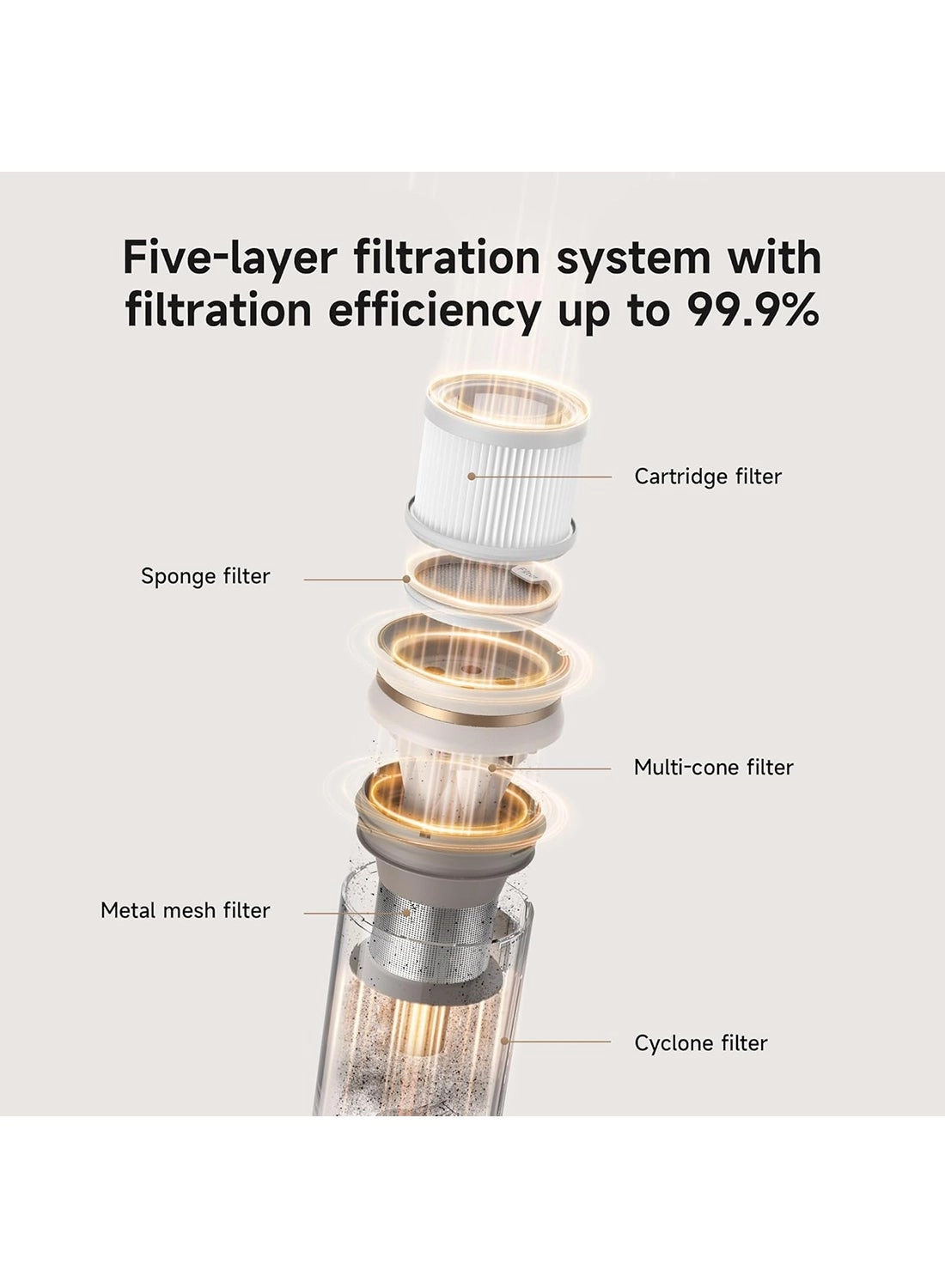 Five-layer filtration system with filtration efficiency up to 99.9%

Cartridge filter

Sponge filter

Multi-cone filter

Metal mesh filter

Cyclone filter