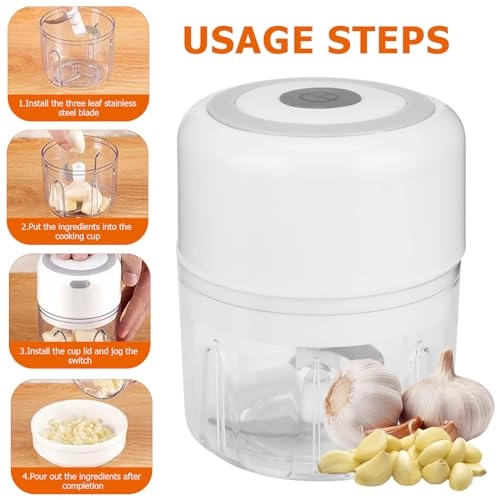 USAGE STEPS

1.Install the three leaf stainless steel blade

2.Put the ingredients into the cooking cup

3.Install the cup lid and jog the switch

4.Pour out the ingredients after completion