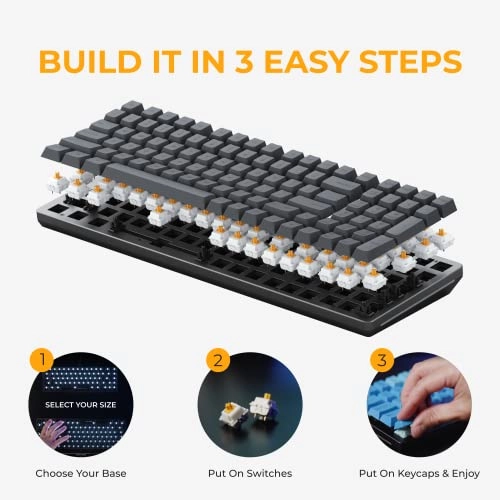 BUILD IT IN 3 EASY STEPS

1

SELECT YOUR SIZE

Choose Your Base

2

Put On Switches

3

Put On Keycaps & Enjoy