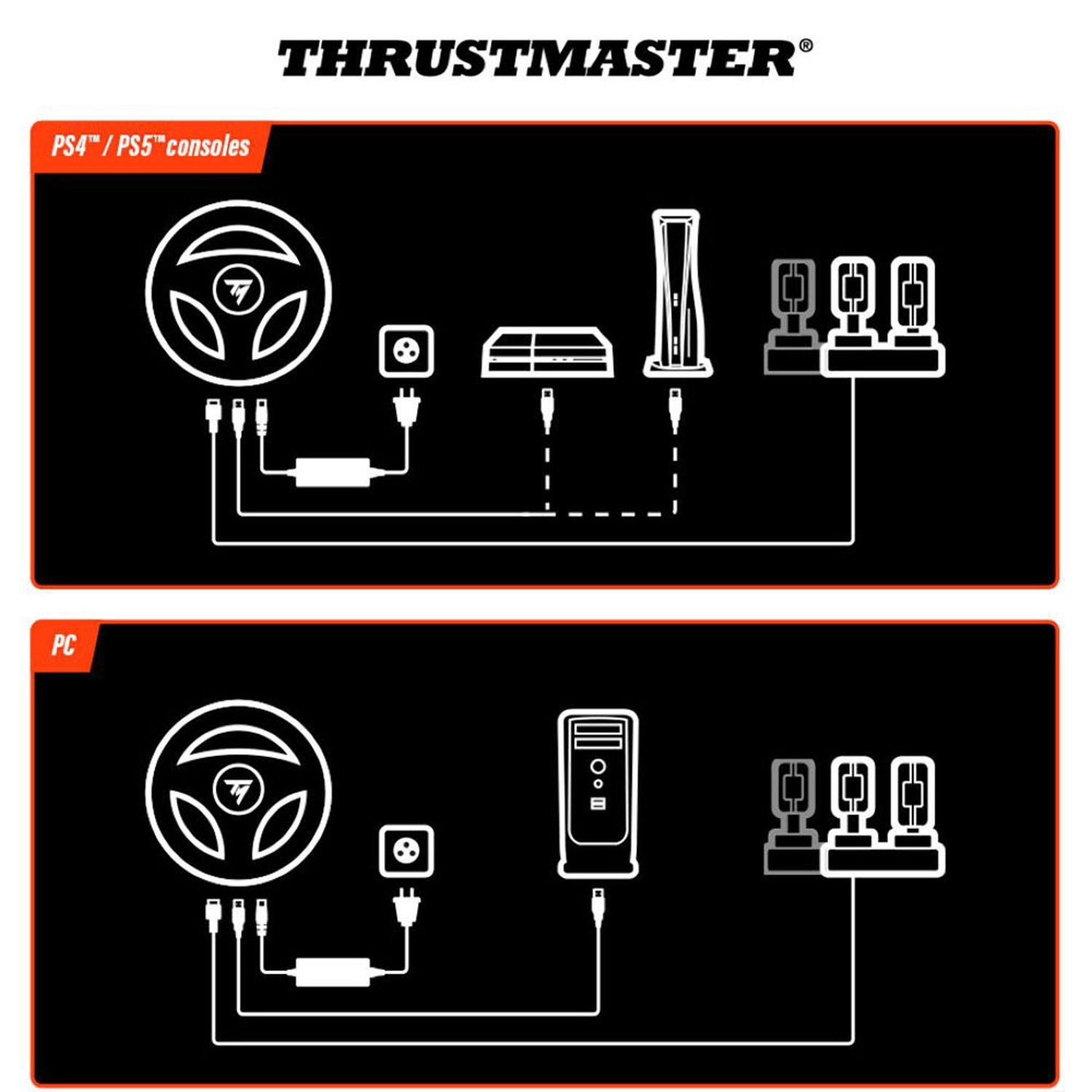 THRUSTMASTER®

PS4™ / PS5™ consoles

PC