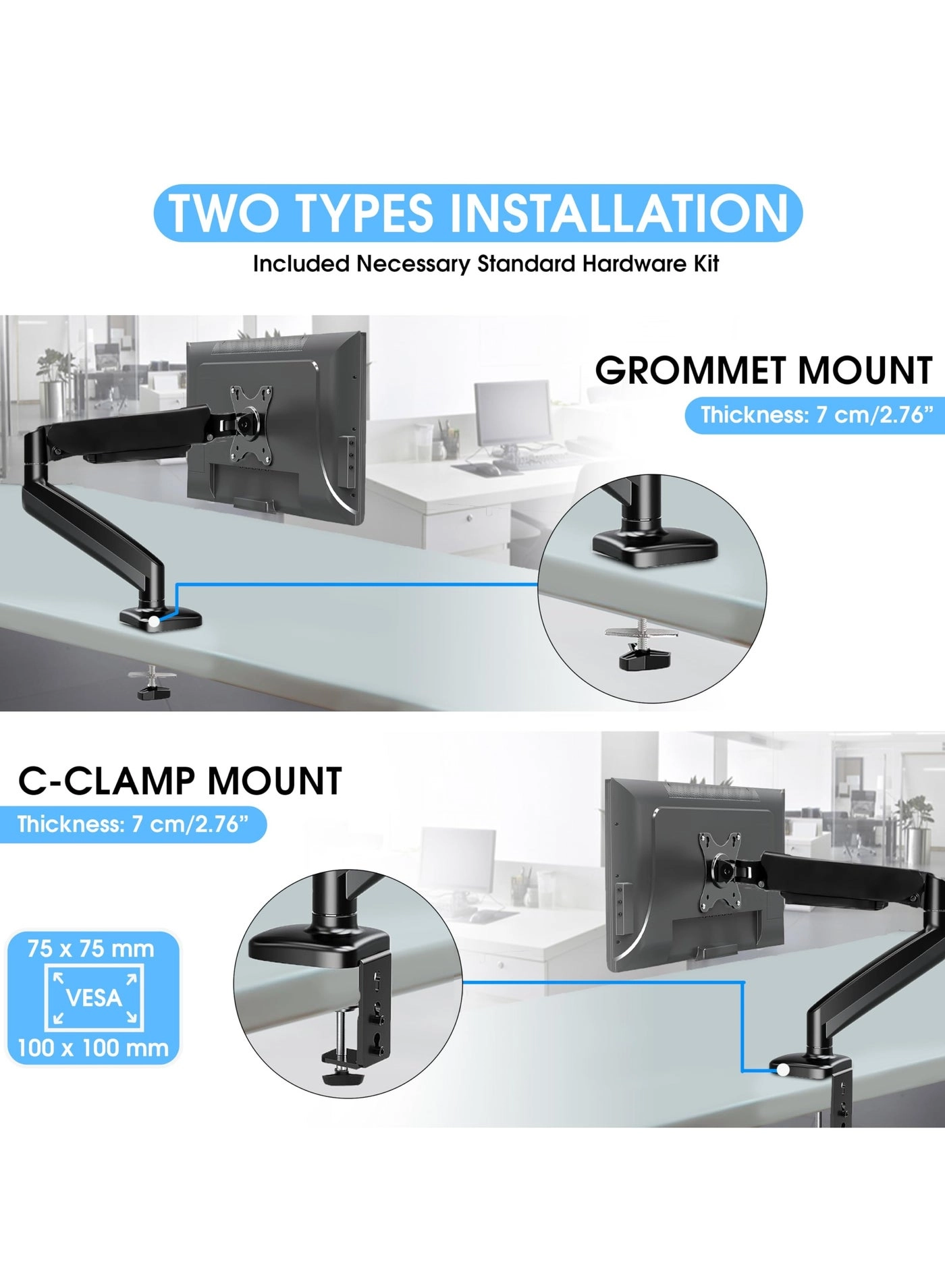 TWO TYPES INSTALLATION
Included Necessary Standard Hardware Kit

GROMMET MOUNT
Thickness: 7 cm/2.76”

C-CLAMP MOUNT
Thickness: 7 cm/2.76”

75 x 75 mm
VESA
100 x 100 mm