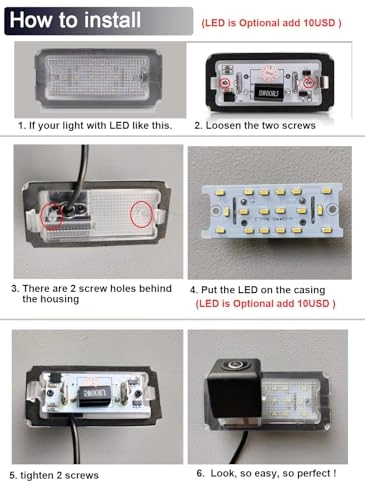 How to install

(LED is Optional add 10USD )

1. If your light with LED like this.

2. Loosen the two screws

3. There are 2 screw holes behind the housing

4. Put the LED on the casing
(LED is Optional add 10USD )

5. tighten 2 screws

6. Look, so easy, so perfect !