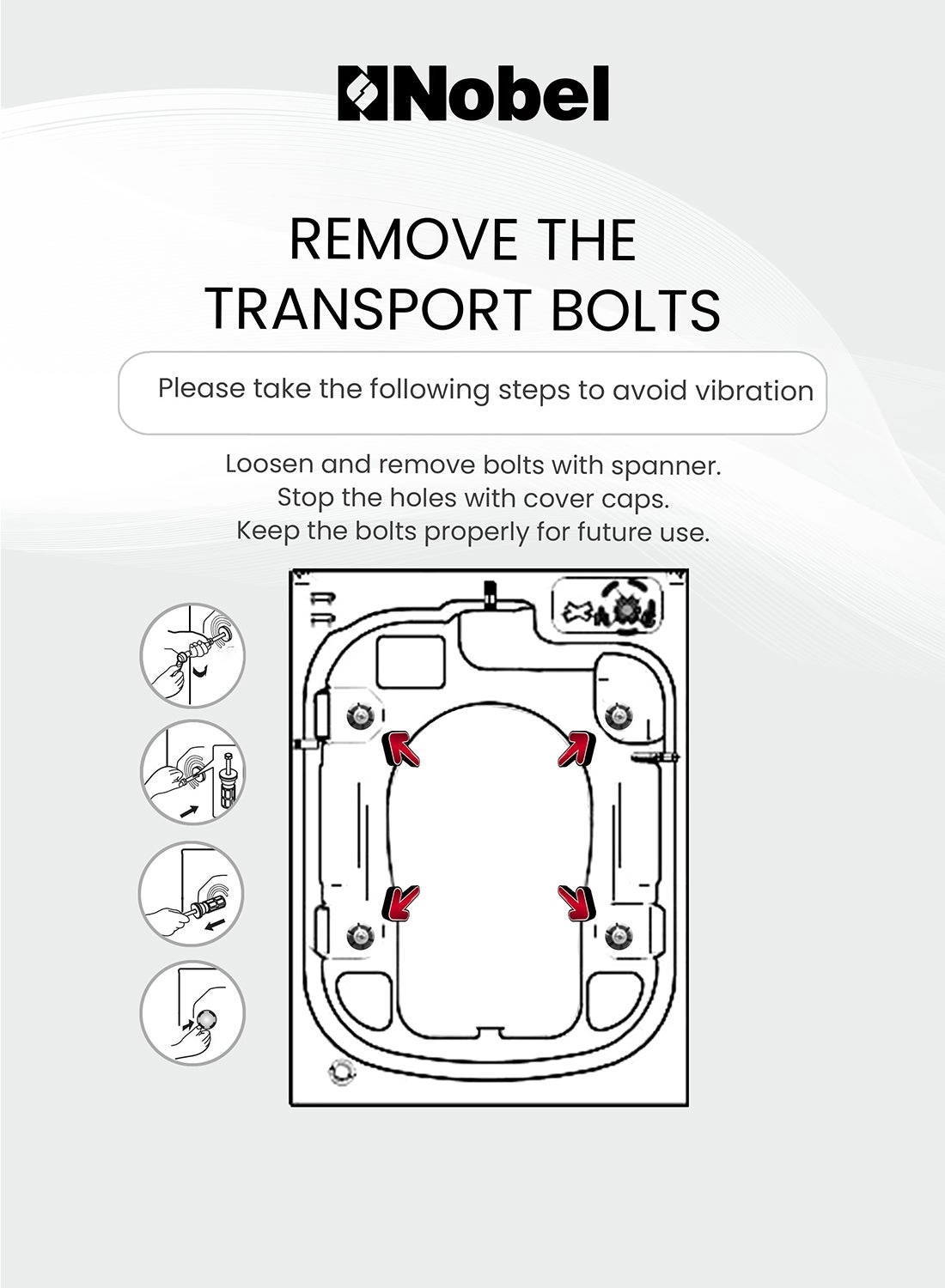 Nobel

REMOVE THE TRANSPORT BOLTS

Please take the following steps to avoid vibration

Loosen and remove bolts with spanner.
Stop the holes with cover caps.
Keep the bolts properly for future use.