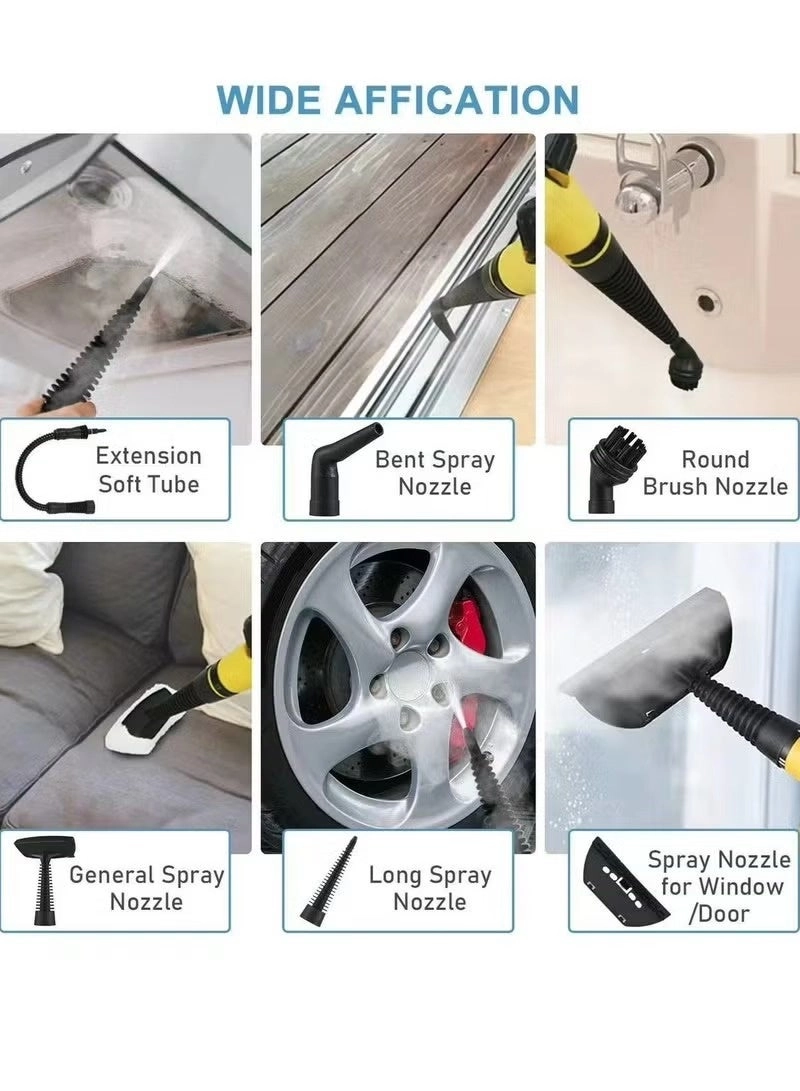 WIDE AFFICATION

Extension Soft Tube

Bent Spray Nozzle

Round Brush Nozzle

General Spray Nozzle

Long Spray Nozzle

Spray Nozzle for Window /Door