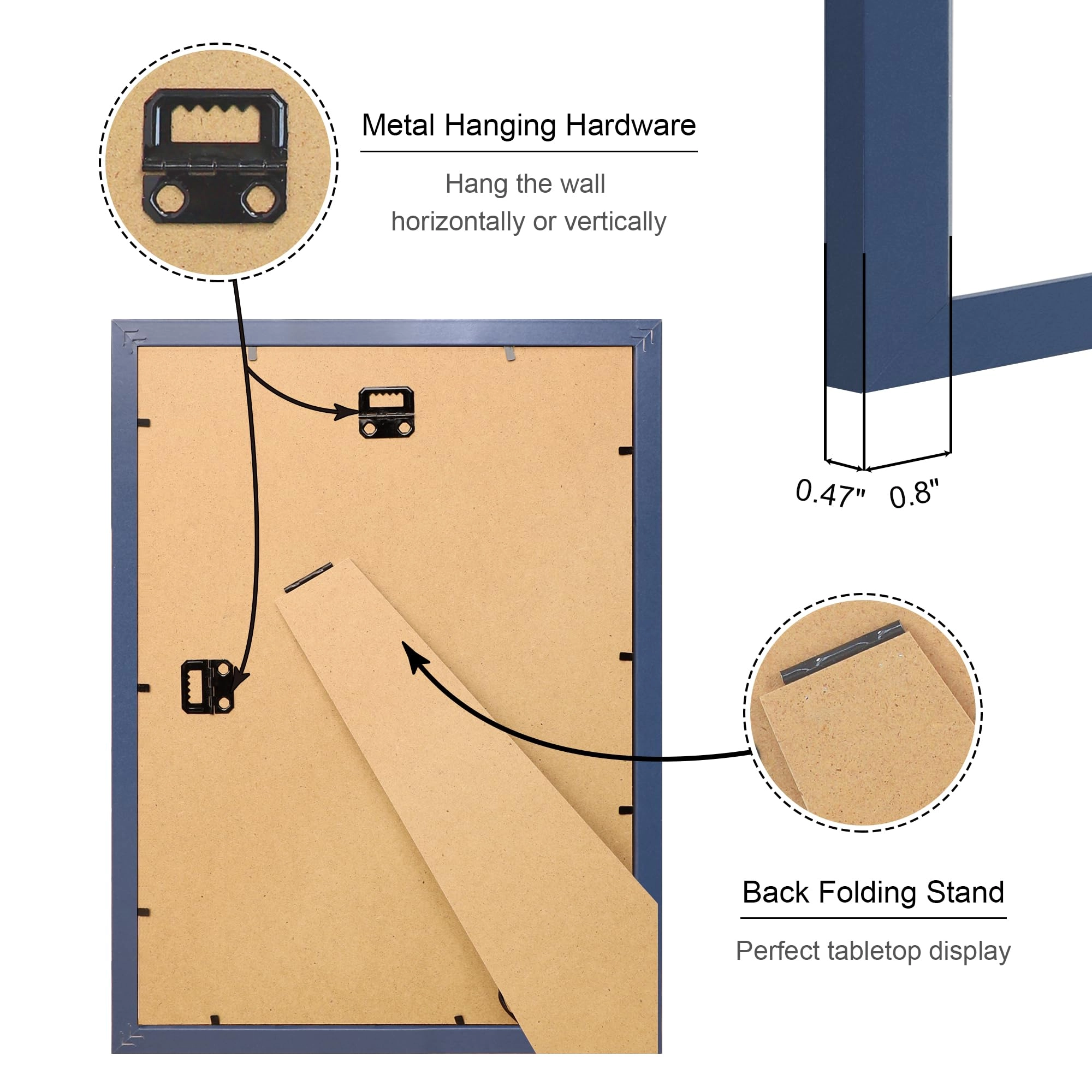 Metal Hanging Hardware

Hang the wall horizontally or vertically

0.47" 0.8"

Back Folding Stand

Perfect tabletop display