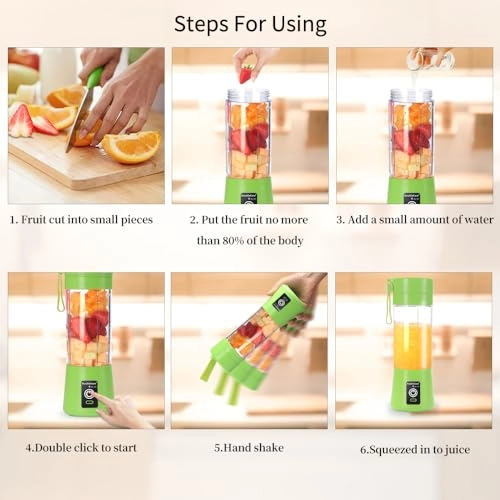 Steps For Using

1. Fruit cut into small pieces

2. Put the fruit no more than 80% of the body

3. Add a small amount of water

4.Double click to start

5.Hand shake

6.Squeezed in to juice