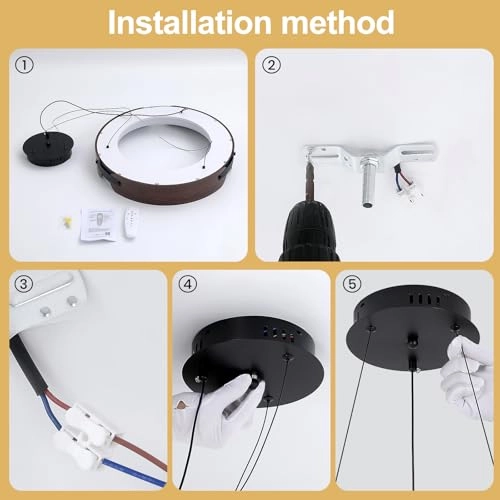 Installation method

①

②

③

④

⑤