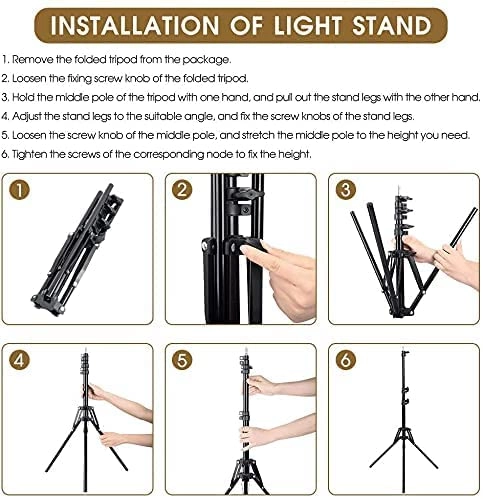 INSTALLATION OF LIGHT STAND

1. Remove the folded tripod from the package.
2. Loosen the fixing screw knob of the folded tripod.
3. Hold the middle pole of the tripod with one hand, and pull out the stand legs with the other hand.
4. Adjust the stand legs to the suitable angle, and fix the screw knobs of the stand legs.
5. Loosen the screw knob of the middle pole, and stretch the middle pole to the height you need.
6. Tighten the screws of the corresponding node to fix the height.

1

2

3

4

5

6