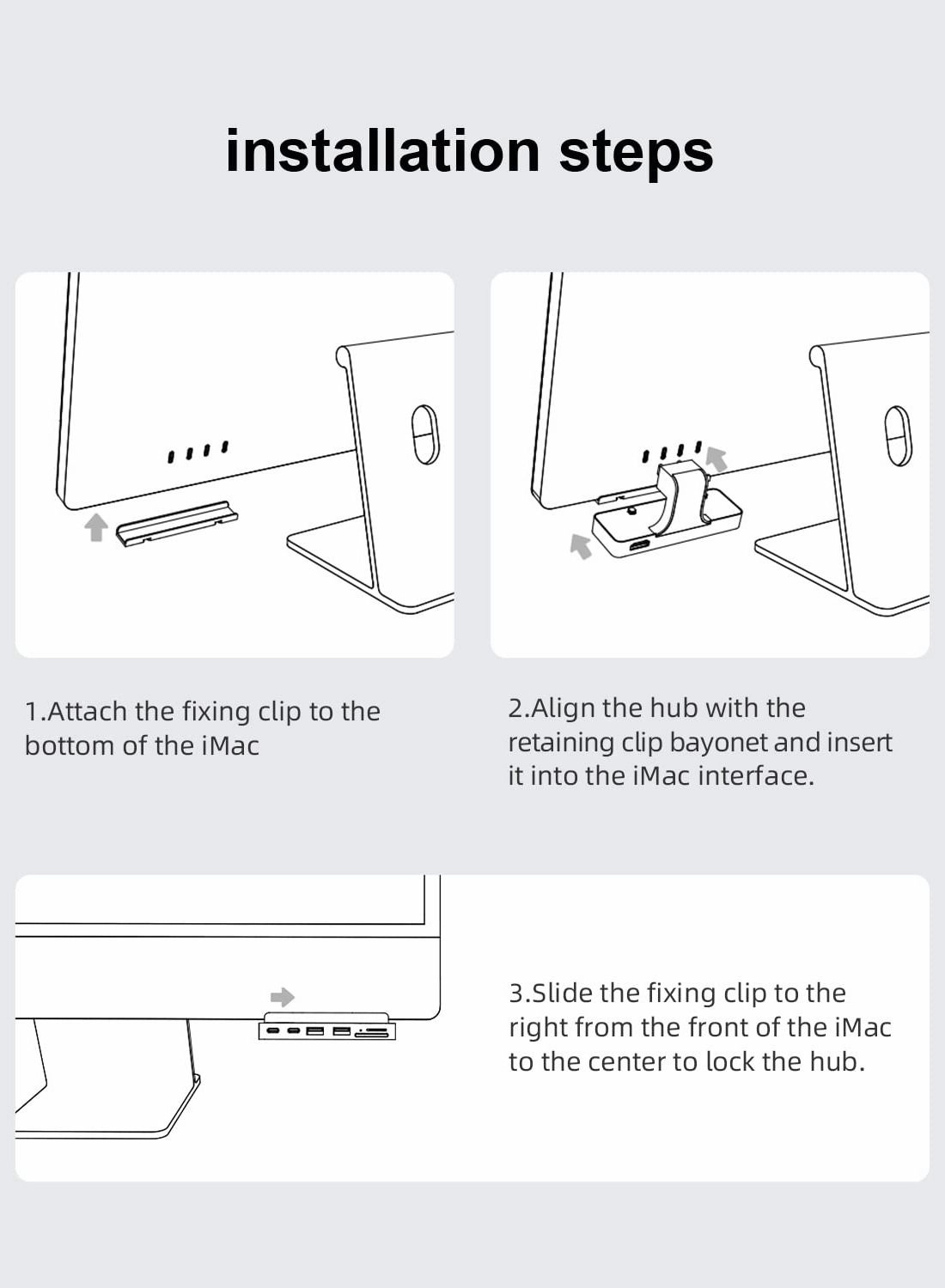 installation steps

1.Attach the fixing clip to the bottom of the iMac

2.Align the hub with the retaining clip bayonet and insert it into the iMac interface.

3.Slide the fixing clip to the right from the front of the iMac to the center to lock the hub.