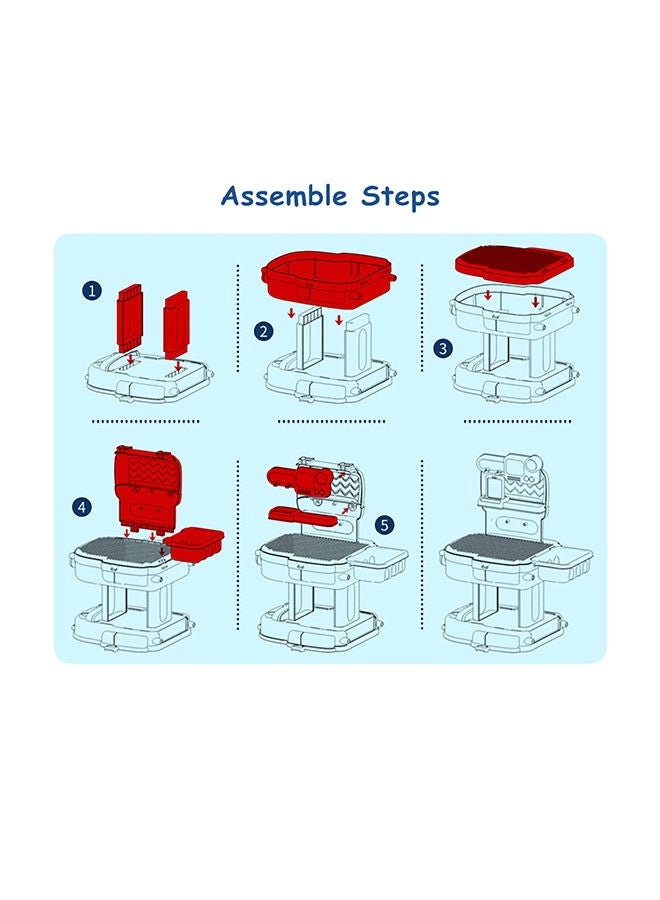 Assemble Steps

1

2

3

4

5