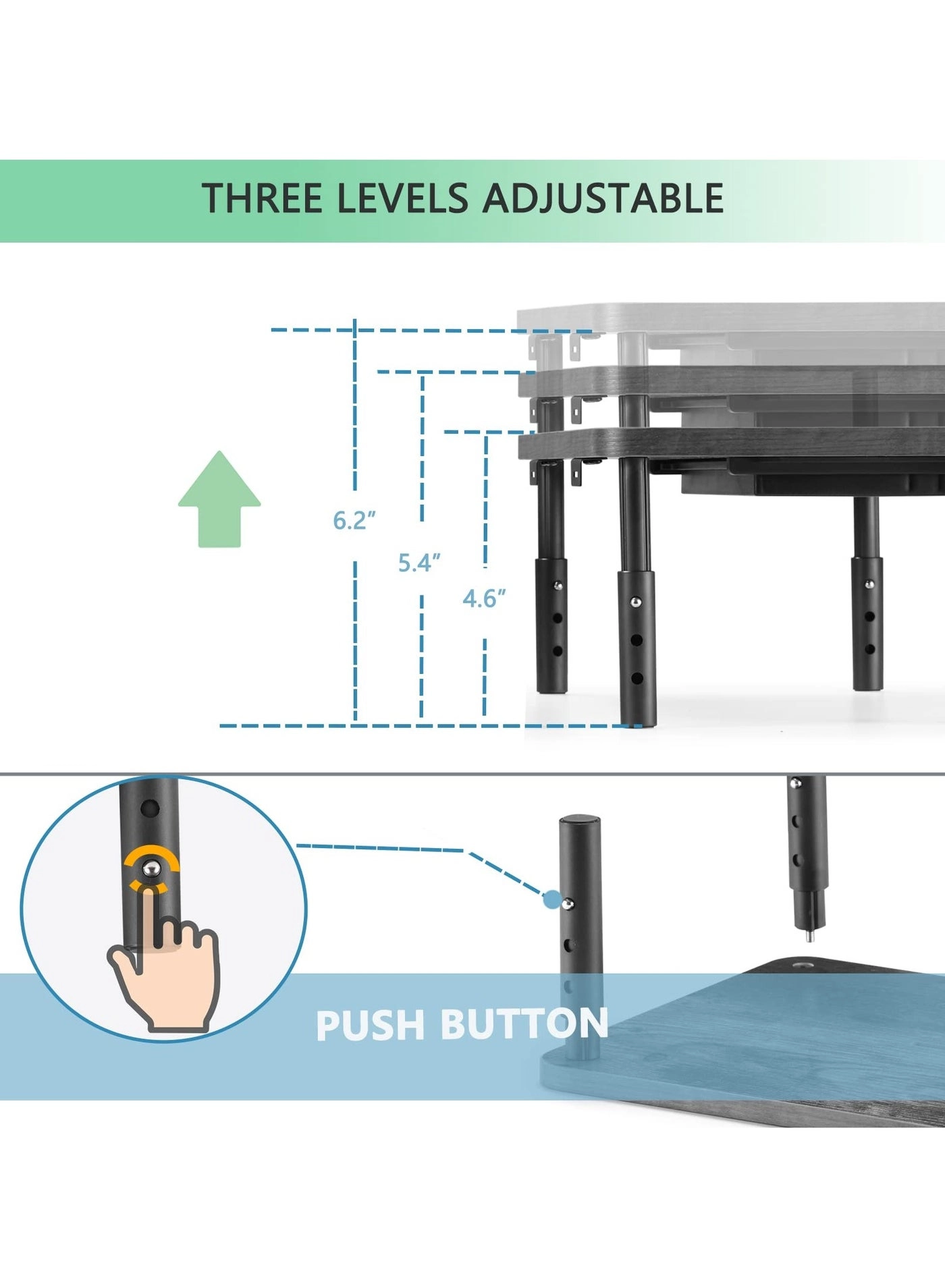 THREE LEVELS ADJUSTABLE

6.2″

5.4″

4.6″

PUSH BUTTON