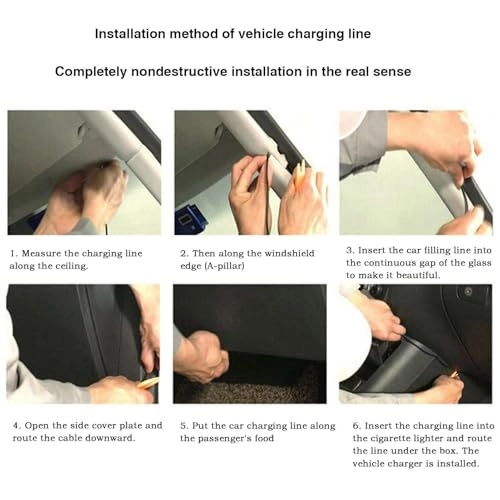 Installation method of vehicle charging line

Completely nondestructive installation in the real sense

1. Measure the charging line along the ceiling.

2. Then along the windshield edge (A-pillar)

3. Insert the car filling line into the continuous gap of the glass to make it beautiful.

4. Open the side cover plate and route the cable downward.

5. Put the car charging line along the passenger's food

6. Insert the charging line into the cigarette lighter and route the line under the box. The vehicle charger is installed.