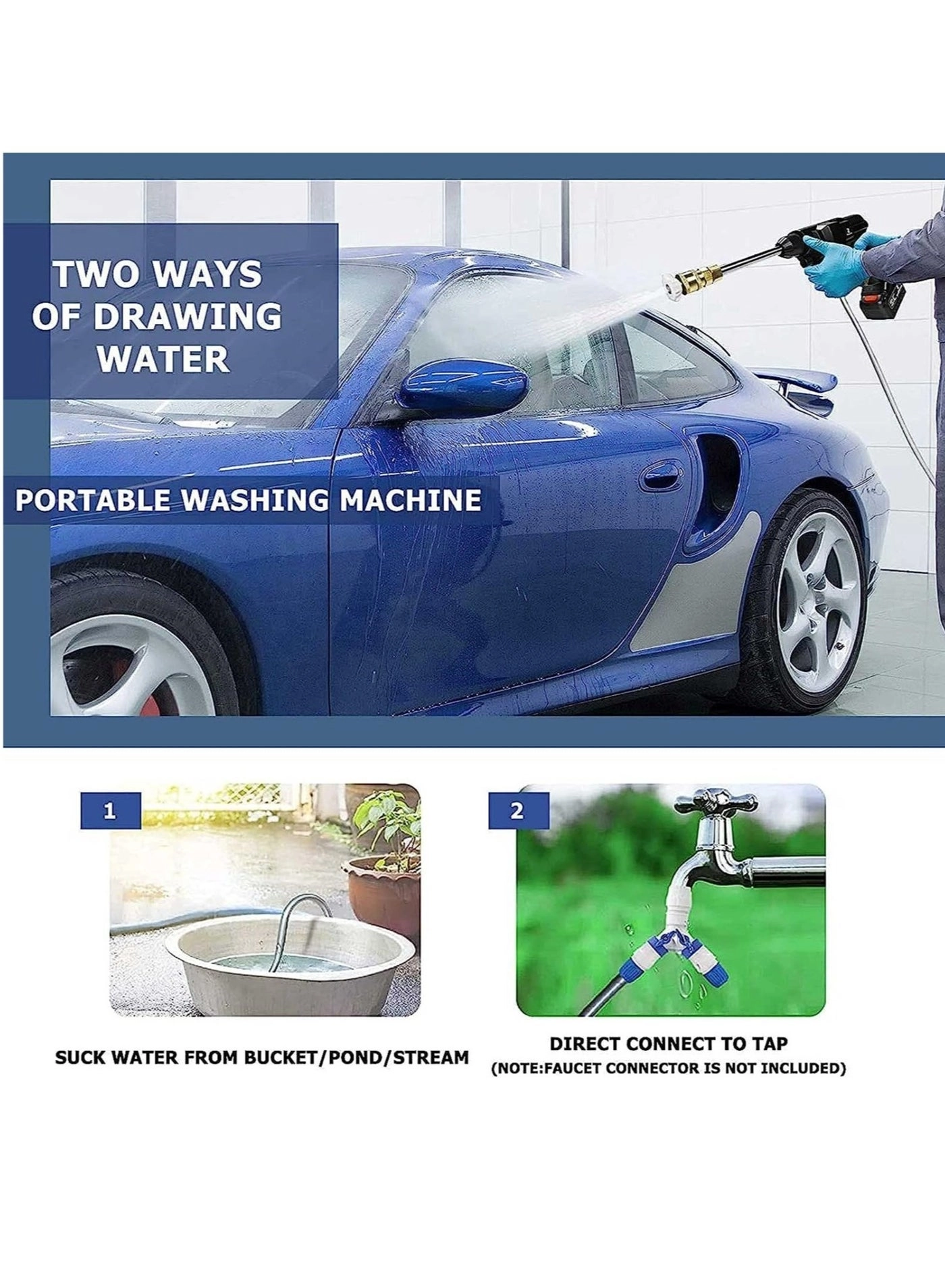 TWO WAYS OF DRAWING WATER

PORTABLE WASHING MACHINE

1

SUCK WATER FROM BUCKET/POND/STREAM

2

DIRECT CONNECT TO TAP
(NOTE:FAUCET CONNECTOR IS NOT INCLUDED)