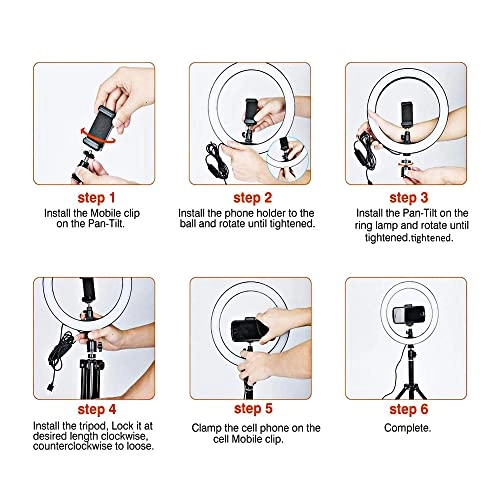 step 1
Install the Mobile clip on the Pan-Tilt.

step 2
Install the phone holder to the ball and rotate until tightened.

step 3
Install the Pan-Tilt on the ring lamp and rotate until tightened.tightened.

step 4
Install the tripod, Lock it at desired length clockwise, counterclockwise to loose.

step 5
Clamp the cell phone on the cell Mobile clip.

step 6
Complete.