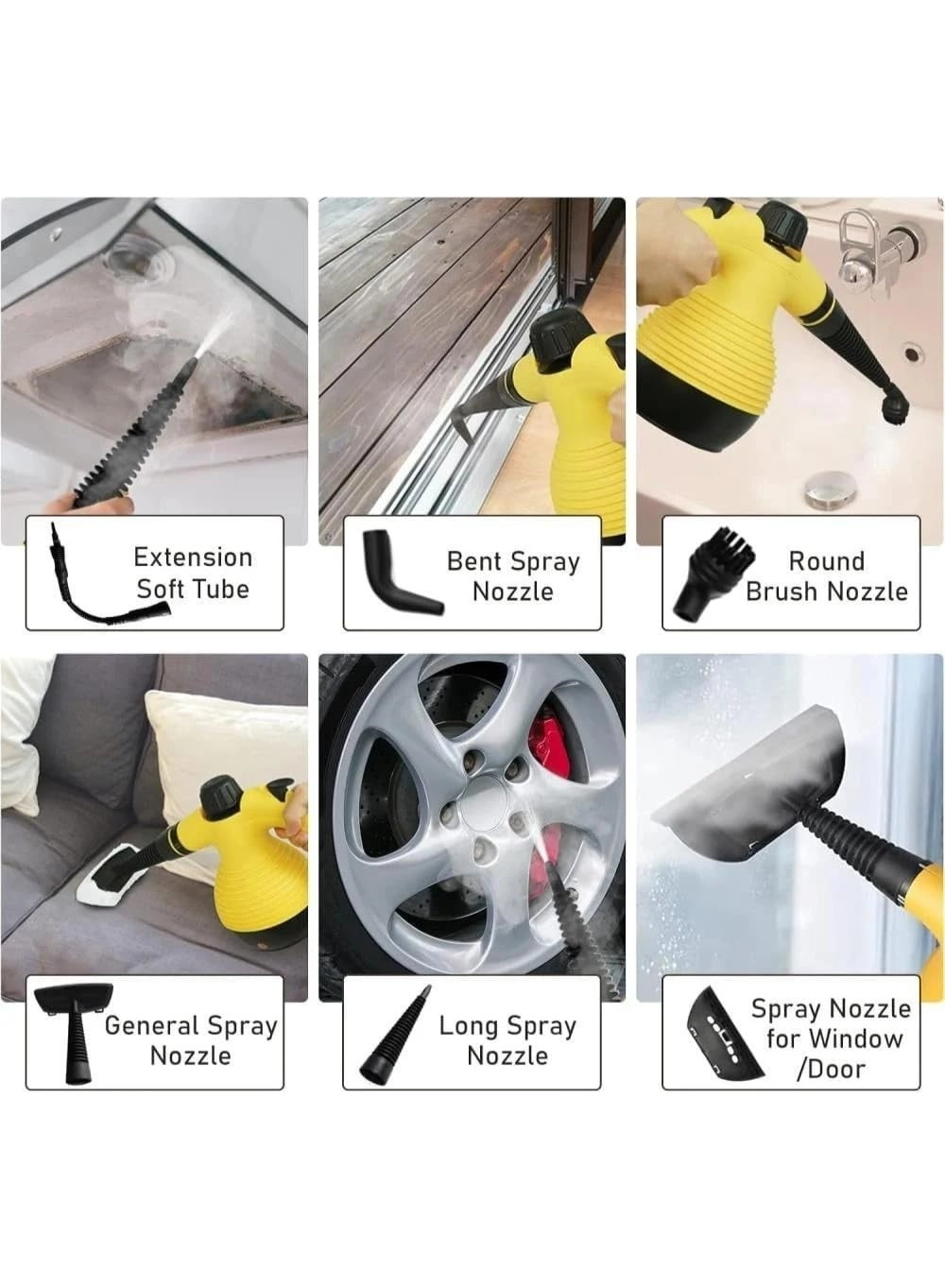 Extension Soft Tube

Bent Spray Nozzle

Round Brush Nozzle

General Spray Nozzle

Long Spray Nozzle

Spray Nozzle for Window /Door