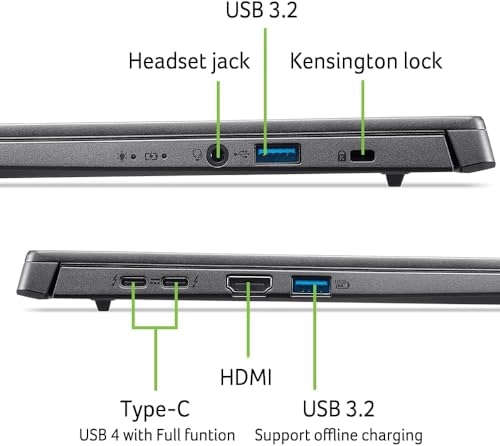 USB 3.2

Headset jack

Kensington lock

HDMI

Type-C
USB 4 with Full funtion

USB 3.2
Support offline charging