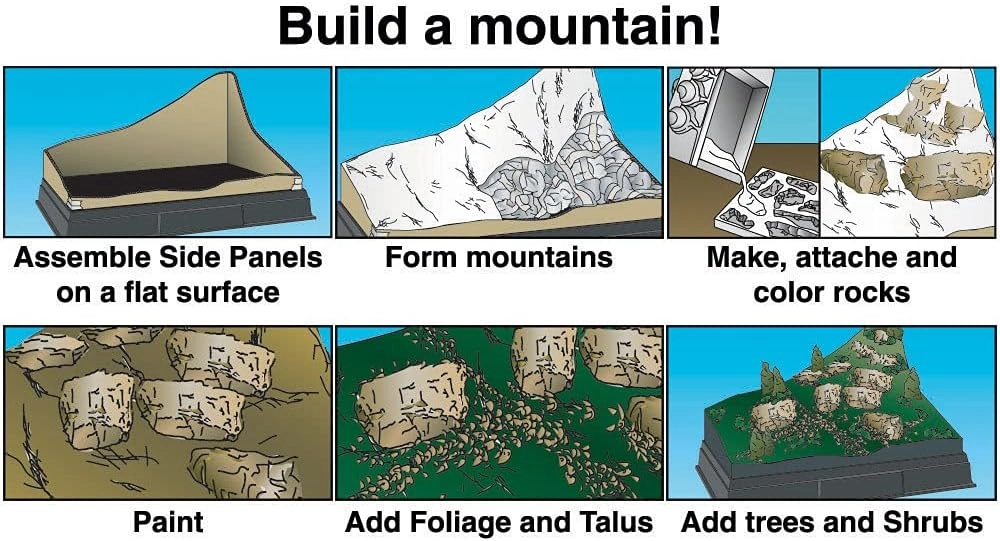 Build a mountain!

Assemble Side Panels on a flat surface

Form mountains

Make, attache and color rocks

Paint

Add Foliage and Talus

Add trees and Shrubs