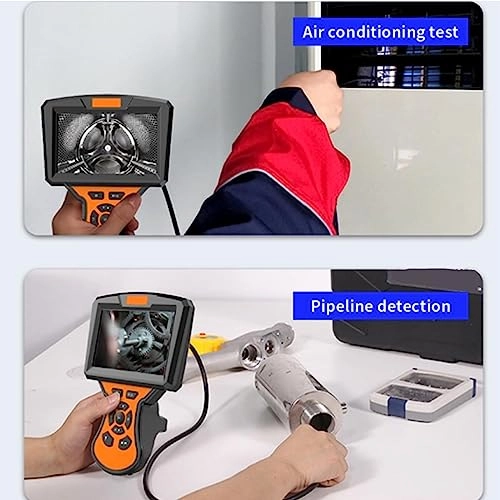 Air conditioning test

Pipeline detection