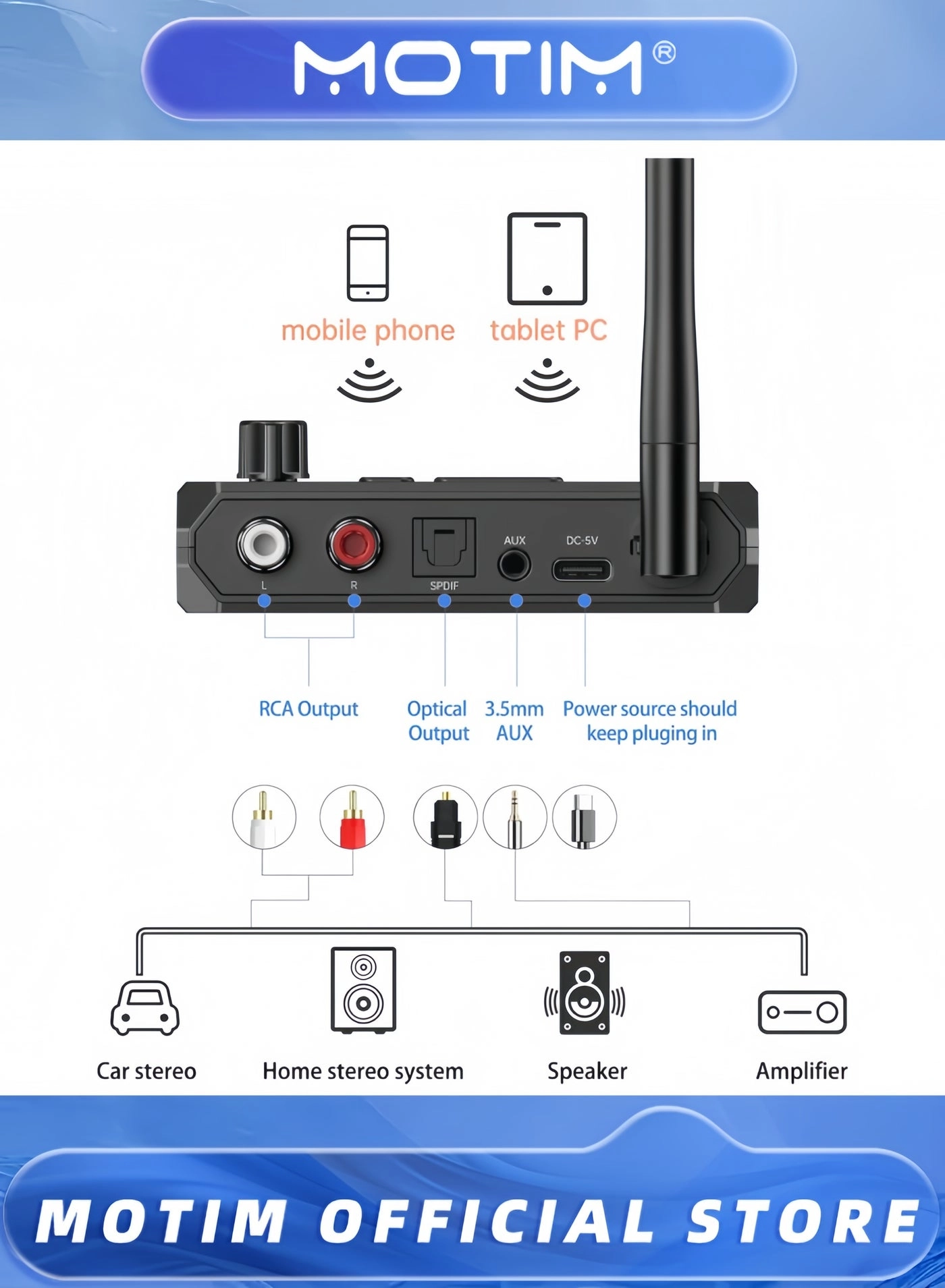 MOTIM®

mobile phone

tablet PC

L

R

SPDIF

AUX

DC-5V

RCA Output

Optical Output

3.5mm AUX

Power source should keep pluging in

Car stereo

Home stereo system

Speaker

Amplifier

MOTIM OFFICIAL STORE