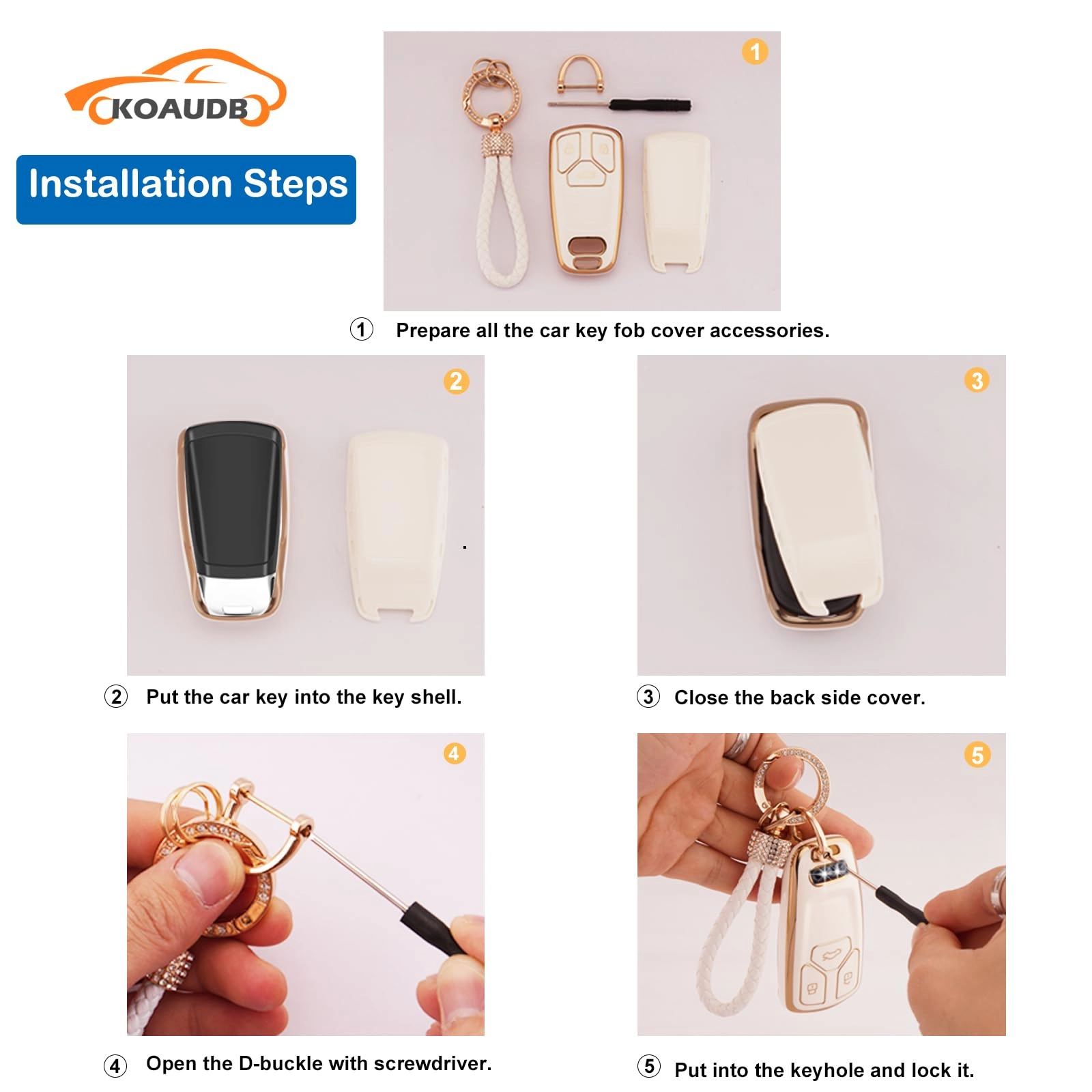 KOAUDB

Installation Steps

1

① Prepare all the car key fob cover accessories.

2

② Put the car key into the key shell.

3

③ Close the back side cover.

4

④ Open the D-buckle with screwdriver.

5

⑤ Put into the keyhole and lock it.