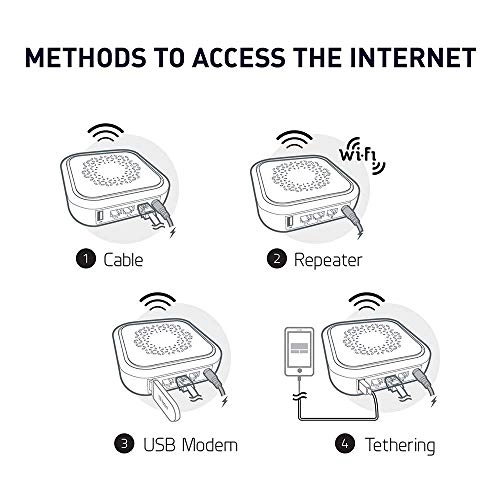 METHODS TO ACCESS THE INTERNET

Wi-Fi

1 Cable

2 Repeater

3 USB Modem

4 Tethering